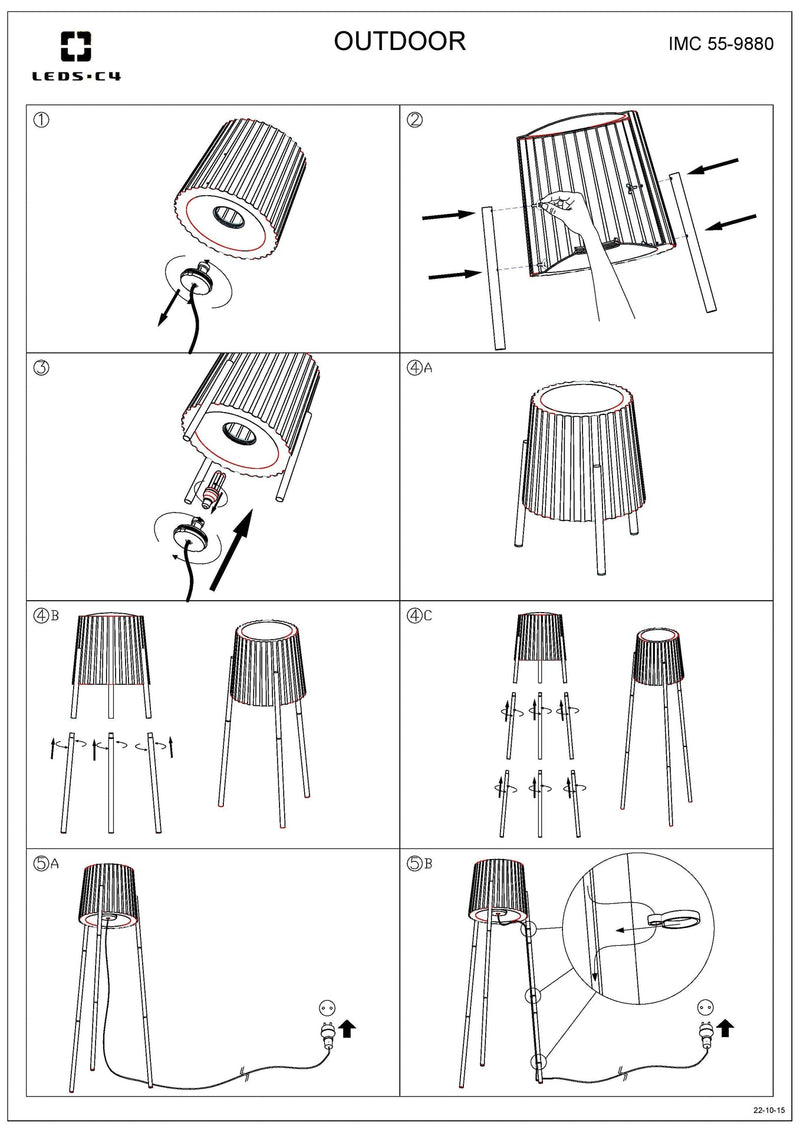 LEDS·C4

OUTDOOR

IMC 55-9880

①

②

③

④A

④B

④C

⑤A

⑤B

22-10-15